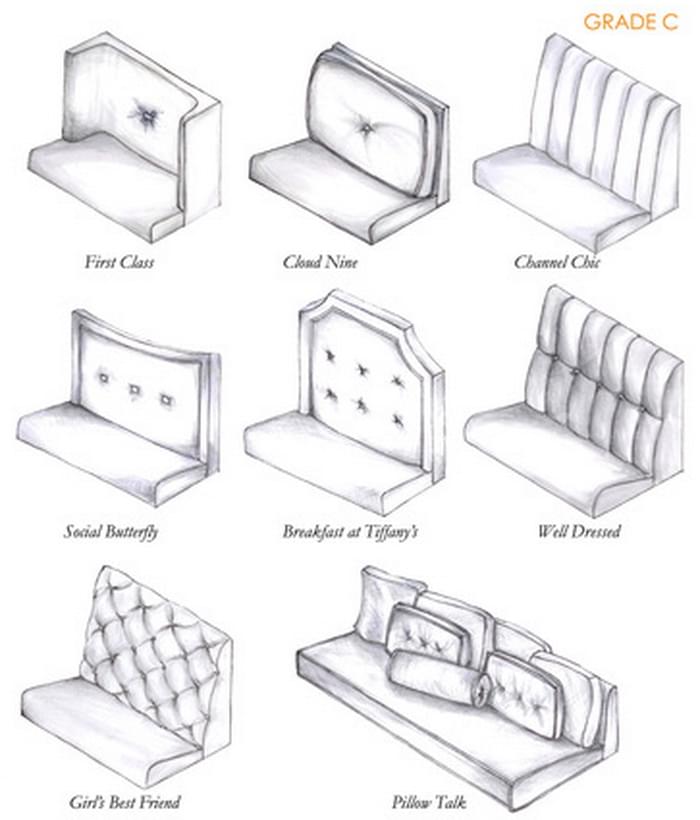 GRADE C

First Class

Cloud Nine

Channel Chic

Social Butterfly

Breakfast at Tiffany's

Well Dressed

Girl's Best Friend

Pillow Talk